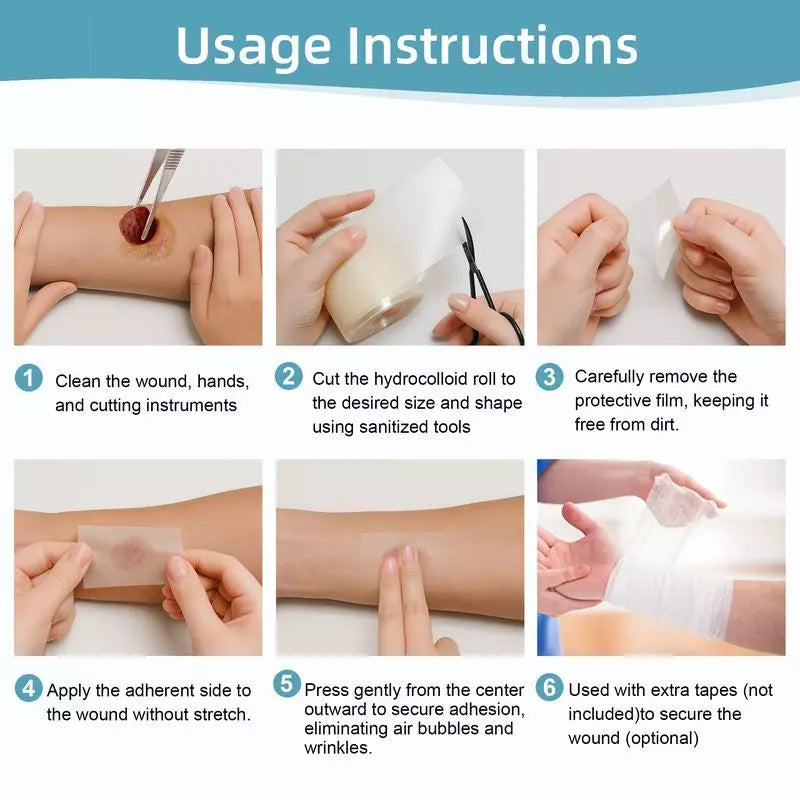 Usage Instructions

1 Clean the wound, hands, and cutting instruments

2 Cut the hydrocolloid roll to the desired size and shape using sanitized tools

3 Carefully remove the protective film, keeping it free from dirt.

4 Apply the adherent side to the wound without stretch.

5 Press gently from the center outward to secure adhesion, eliminating air bubbles and wrinkles.

6 Used with extra tapes (not included)to secure the wound (optional)