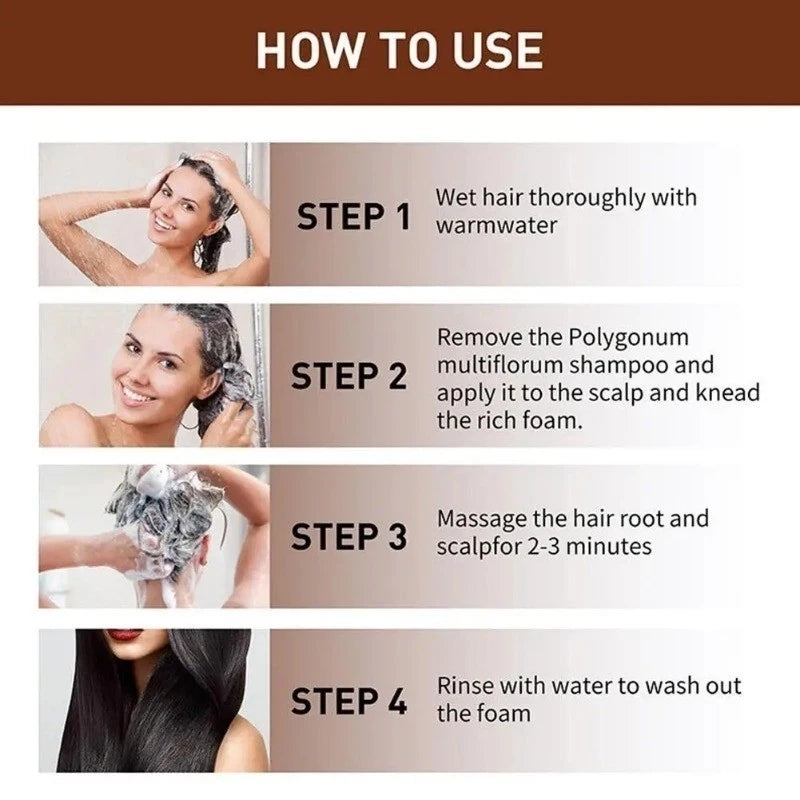 HOW TO USE

STEP 1
Wet hair thoroughly with warmwater

STEP 2
Remove the Polygonum multiflorum shampoo and apply it to the scalp and knead the rich foam.

STEP 3
Massage the hair root and scalpfor 2-3 minutes

STEP 4
Rinse with water to wash out the foam