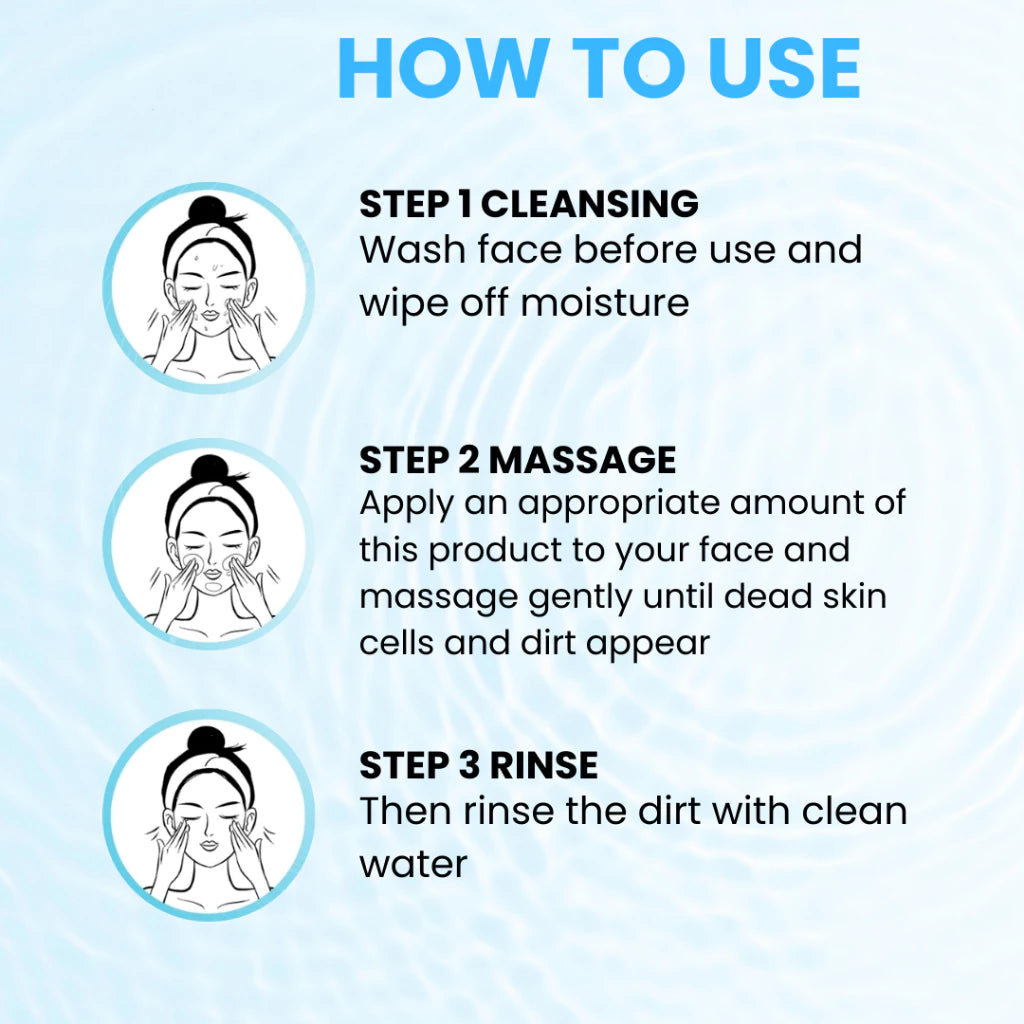 HOW TO USE

STEP 1 CLEANSING
Wash face before use and wipe off moisture

STEP 2 MASSAGE
Apply an appropriate amount of this product to your face and massage gently until dead skin cells and dirt appear

STEP 3 RINSE
Then rinse the dirt with clean water