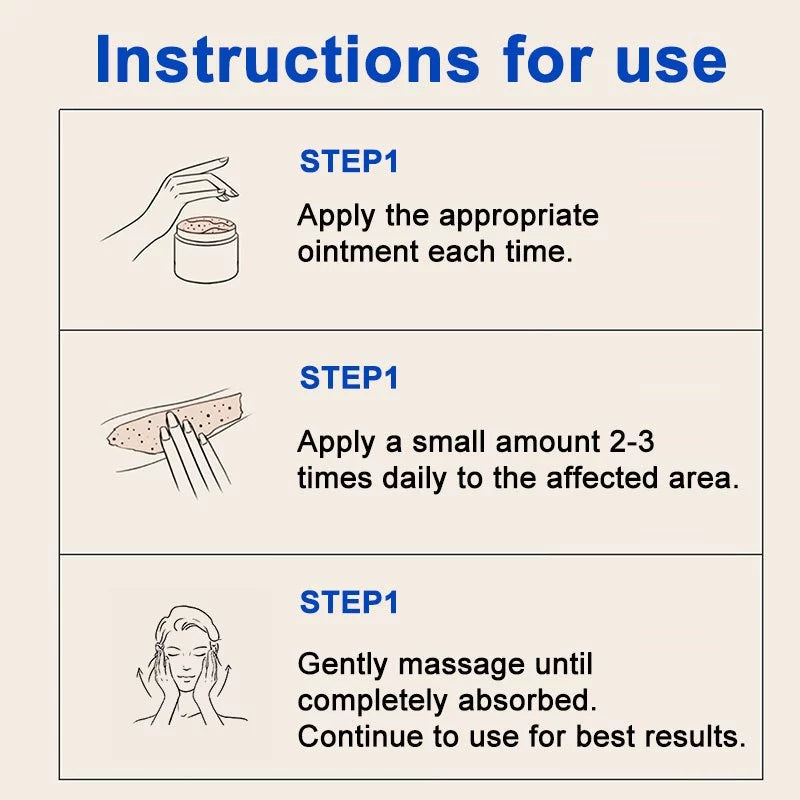 Instructions for use

STEP1

Apply the appropriate ointment each time.

STEP1

Apply a small amount 2-3 times daily to the affected area.

STEP1

Gently massage until completely absorbed.
Continue to use for best results.