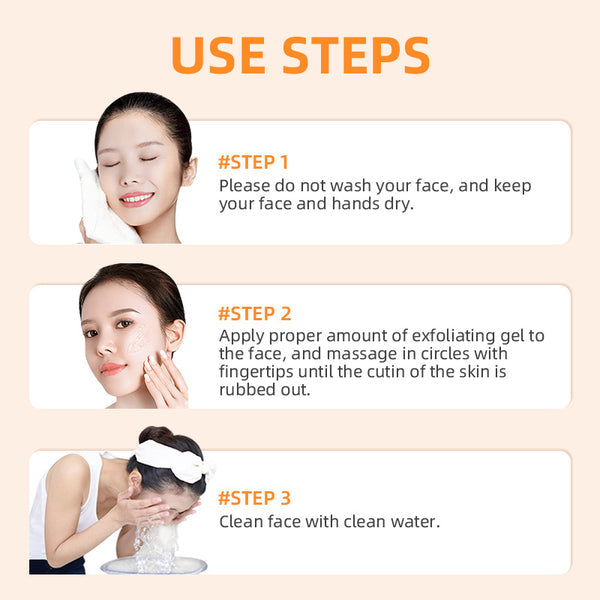 USE STEPS

#STEP 1
Please do not wash your face, and keep your face and hands dry.

#STEP 2
Apply proper amount of exfoliating gel to the face, and massage in circles with fingertips until the cutin of the skin is rubbed out.

#STEP 3
Clean face with clean water.