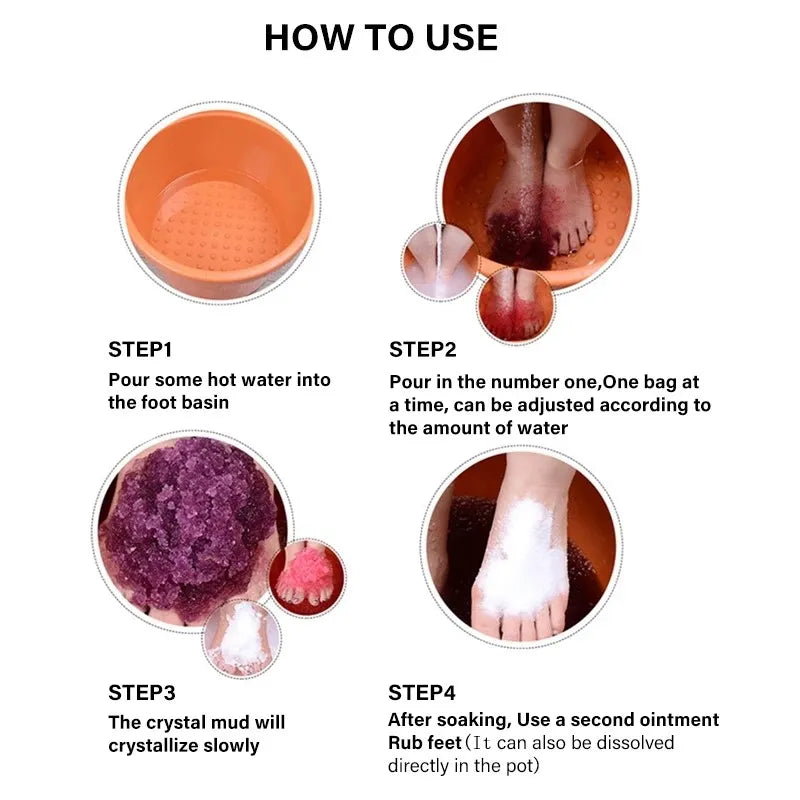 HOW TO USE

STEP1
Pour some hot water into the foot basin

STEP2
Pour in the number one,One bag at a time, can be adjusted according to the amount of water

STEP3
The crystal mud will crystallize slowly

STEP4
After soaking, Use a second ointment Rub feet（It can also be dissolved directly in the pot)