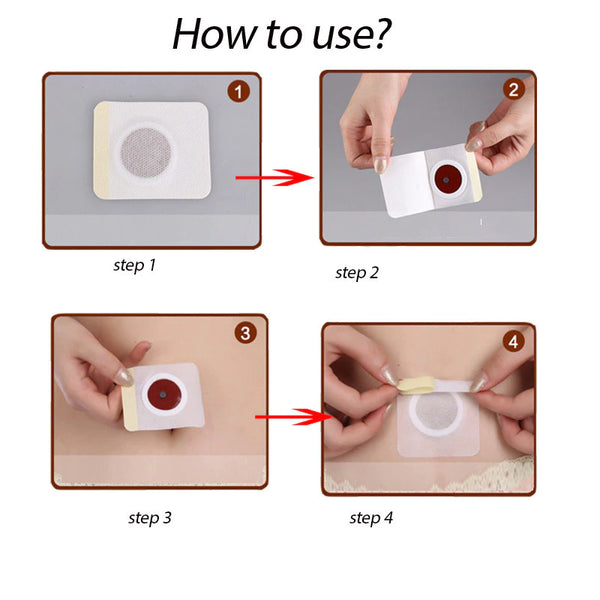 How to use?

1

2

step 1

step 2

3

4

step 3

step 4