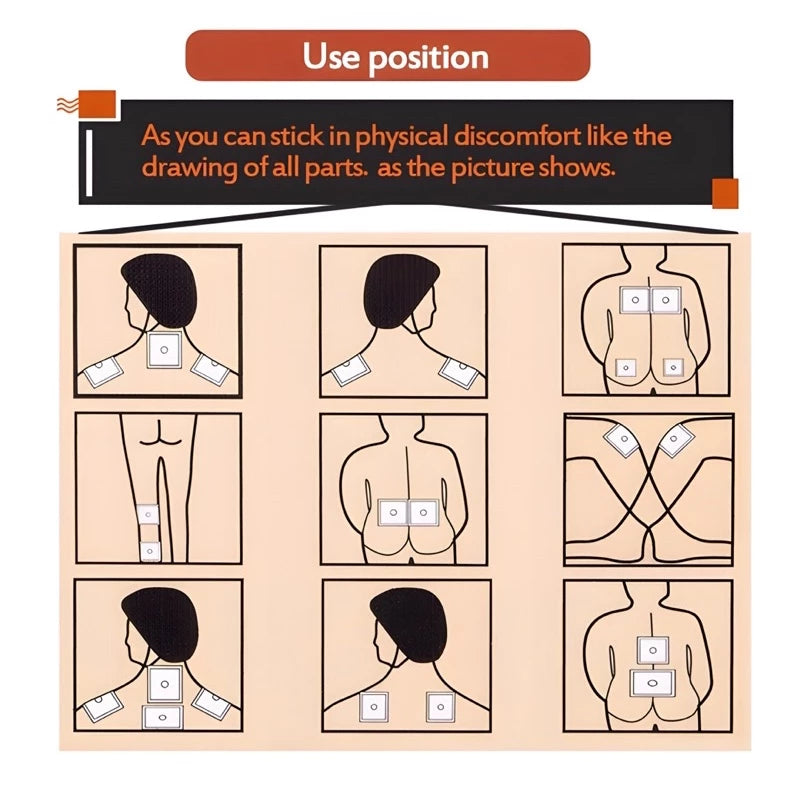 Use position

As you can stick in physical discomfort like the drawing of all parts. as the picture shows.